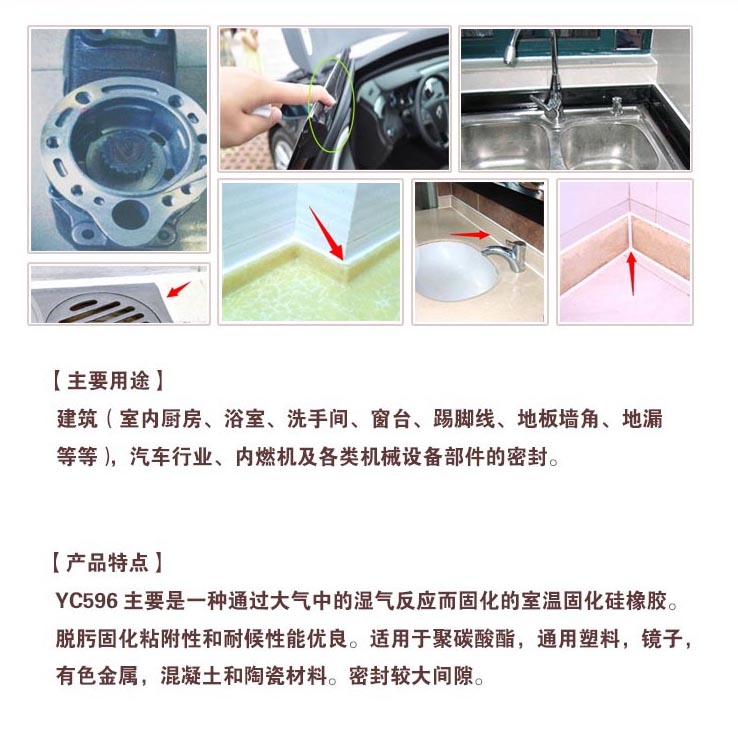 【主要用途】
建筑（室内厨房、浴室、洗手间、窗台、踢脚线、地板墙角、地漏等等），汽车行业、内燃机及各类机械设备部件的密封。

【产品特点】
YC596 主要是一种通过大气中的湿气反应而固化的室温固化硅橡胶。脱肟固化粘附性和耐候性能优良。适用于聚碳酸酯，通用塑料，镜子，有色金属，混凝土和陶瓷材料。密封较大间隙。